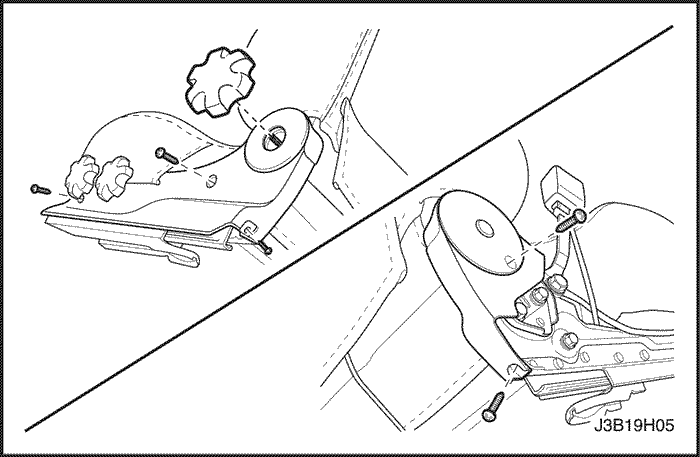 J3B19H05