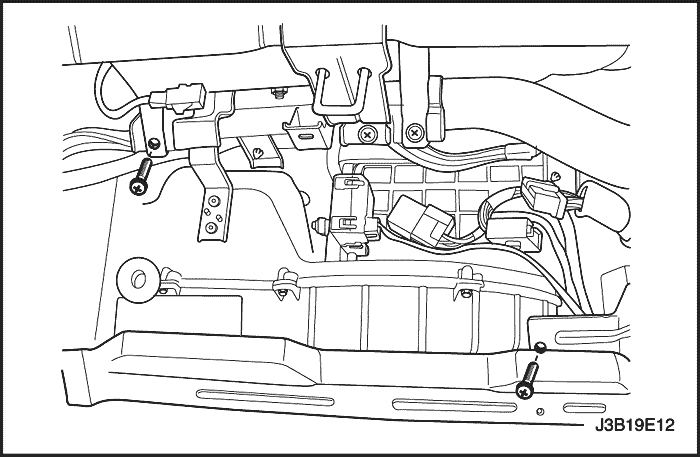 J3B19E12