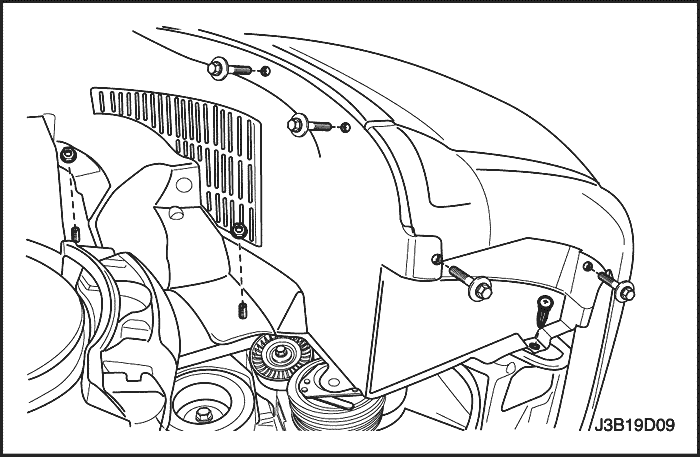 J3B19D09