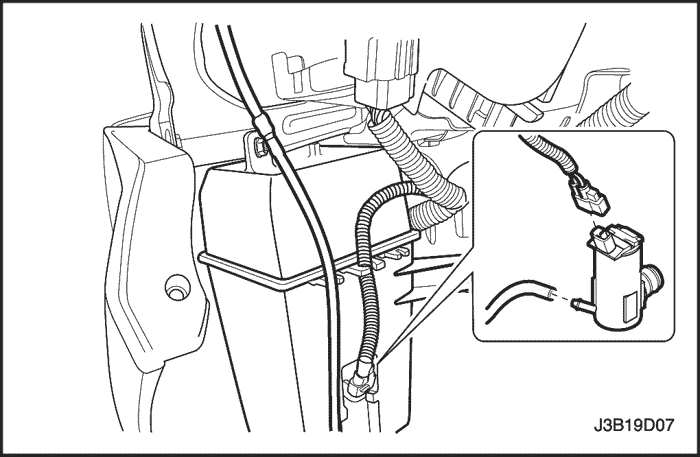 J3B19D07