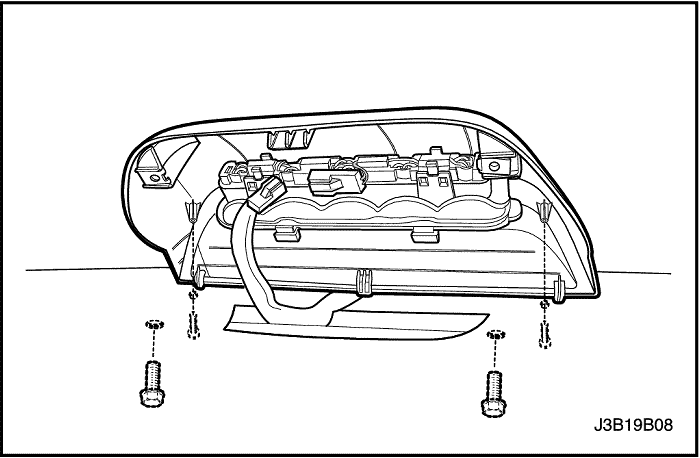 J3B19B08