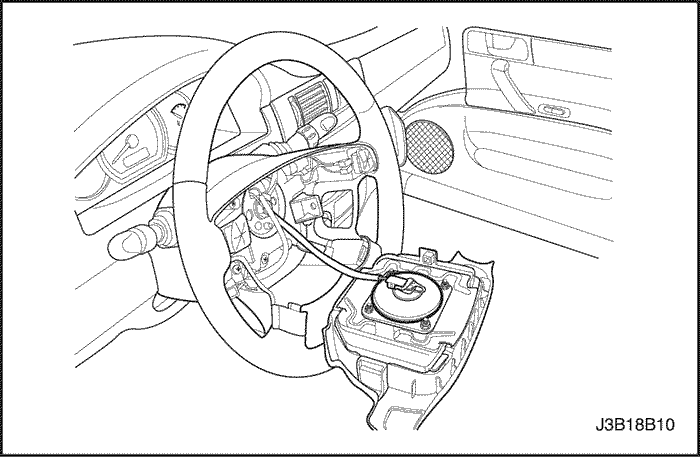 J3B18B10