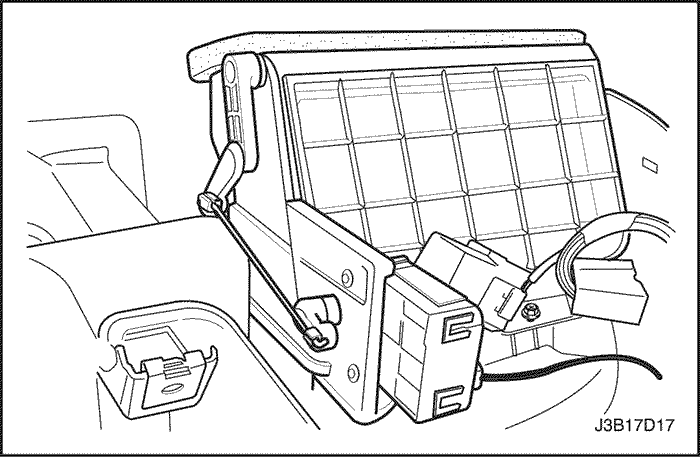 J3B17D17