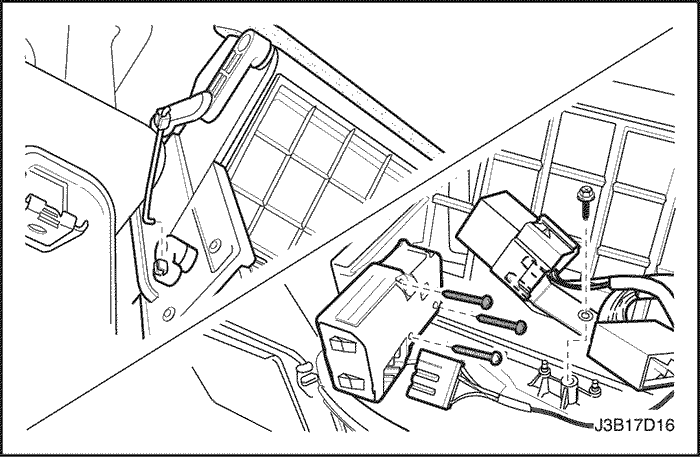 J3B17D16