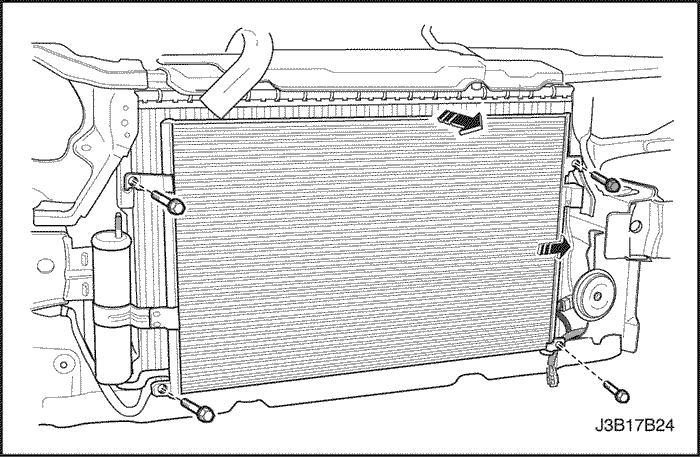 J3B17B24