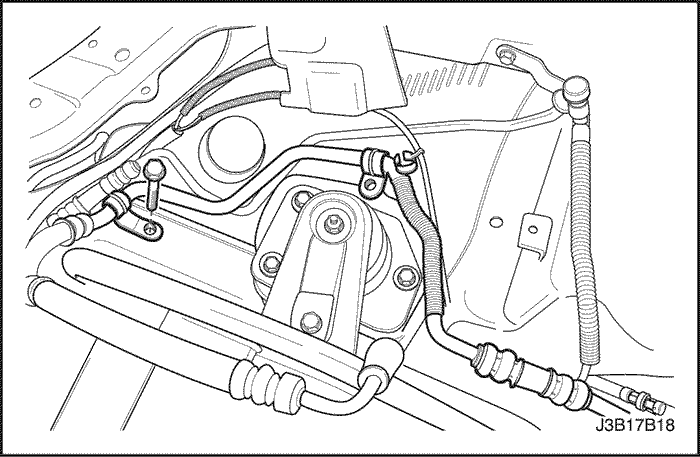 J3B17B18