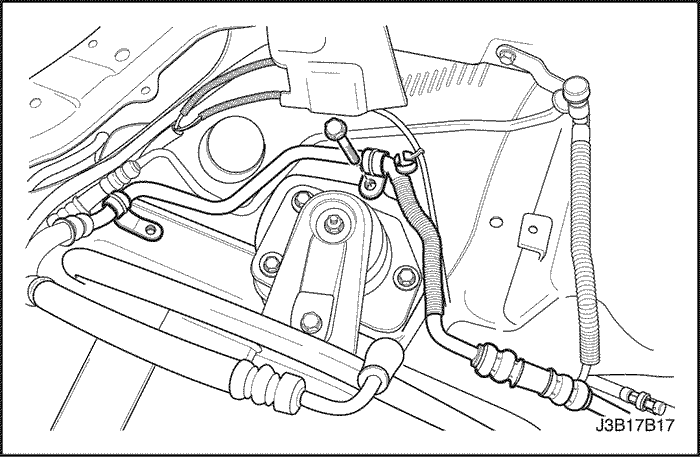 J3B17B17