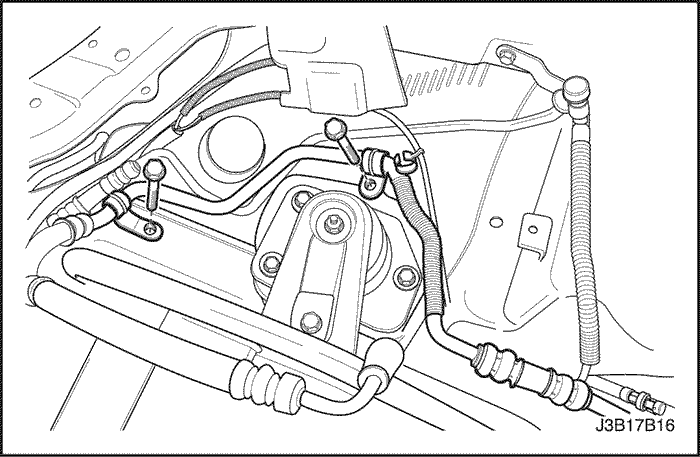 J3B17B16