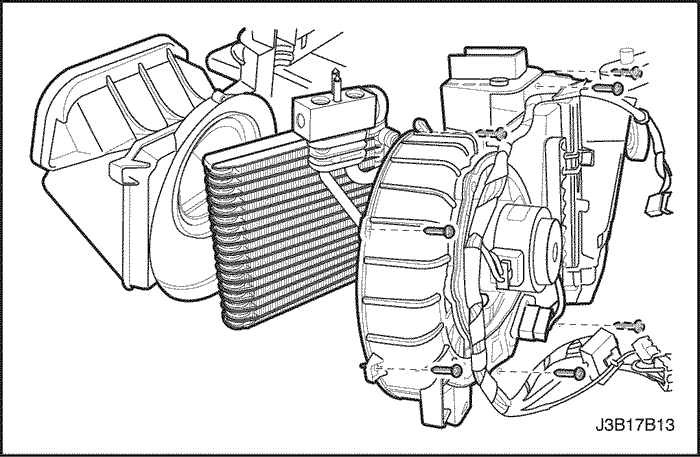 J3B17B13