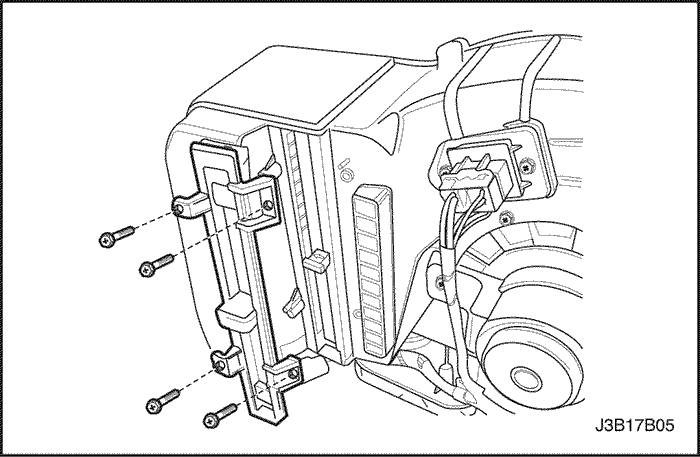 J3B17B05