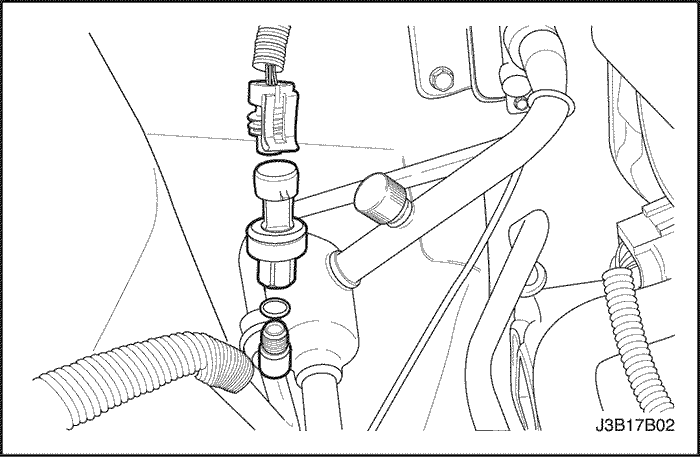 J3B17B02