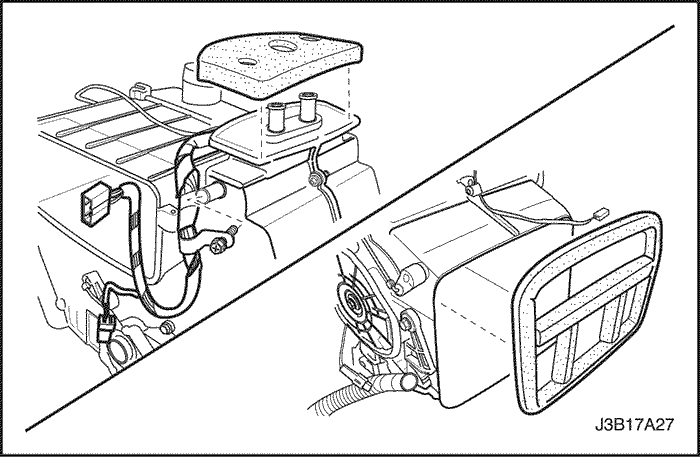 J3B17A27