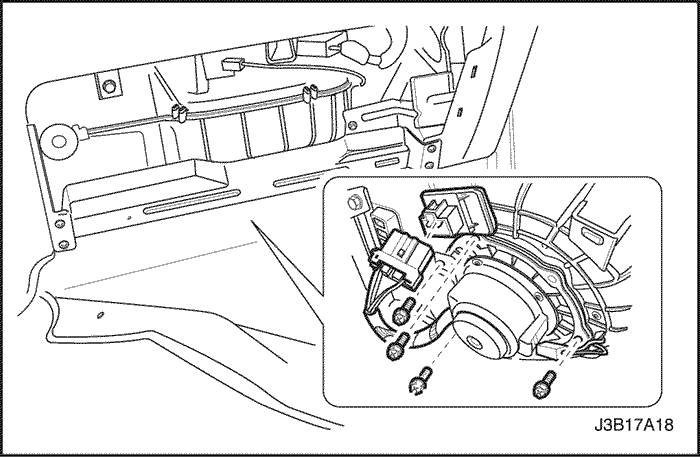 J3B17A18