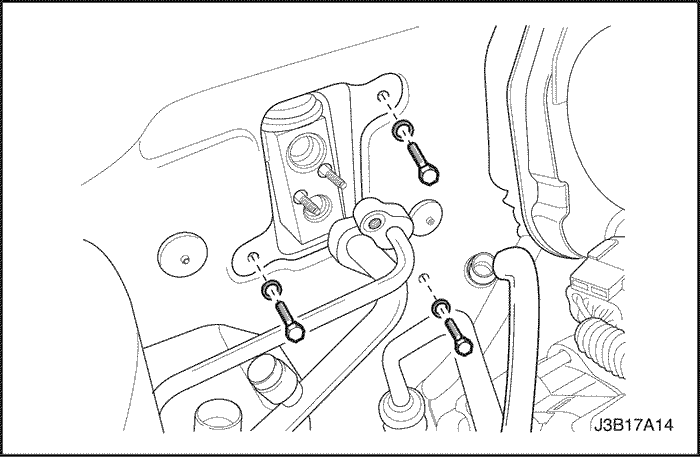 J3B17A14