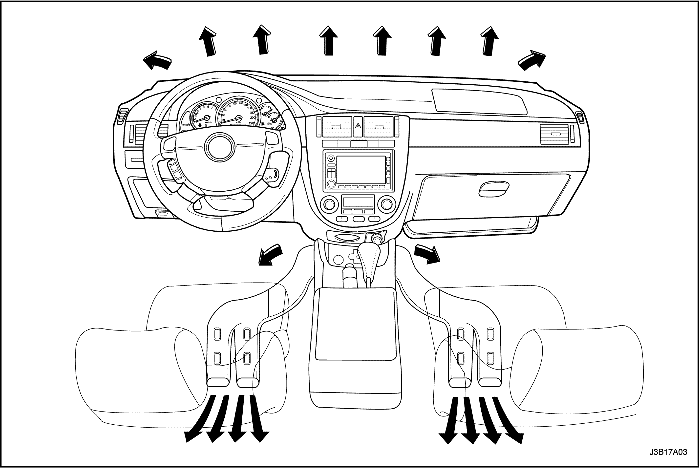 J3B17A03