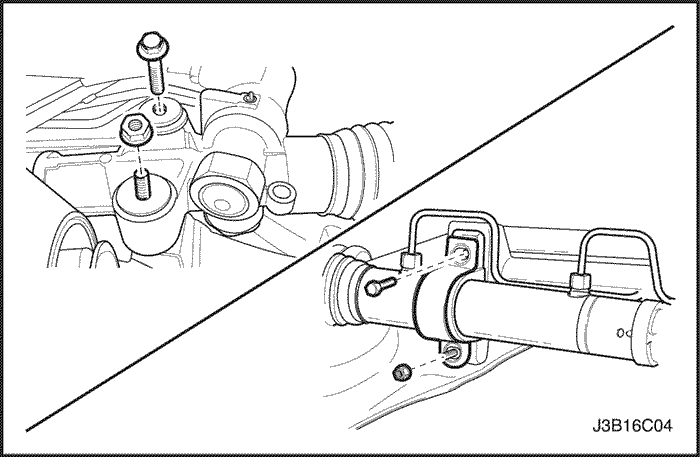 J3B16C04