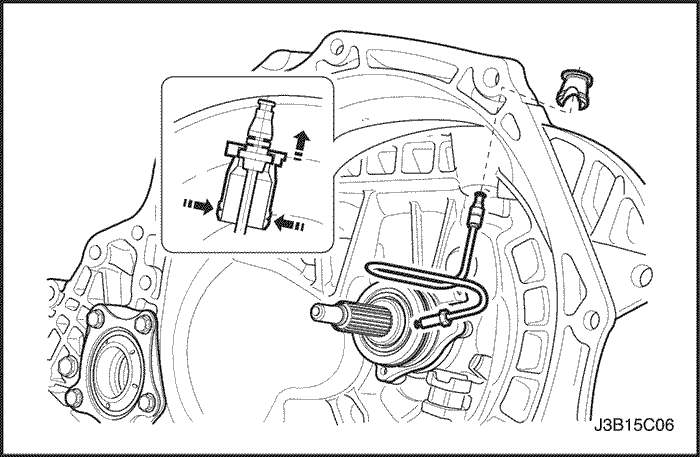 J3B15C06