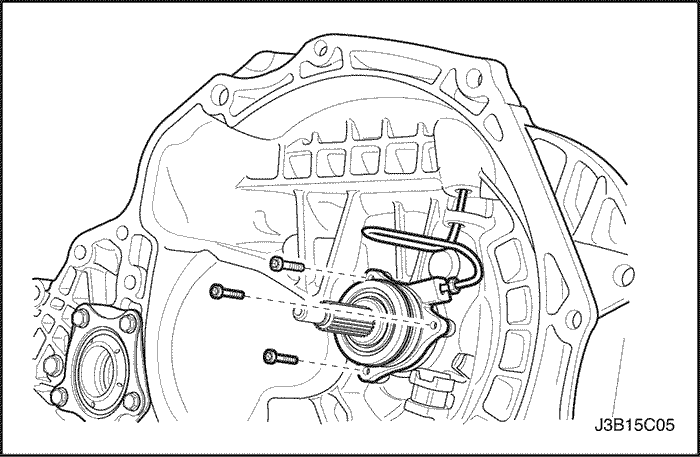 J3B15C05