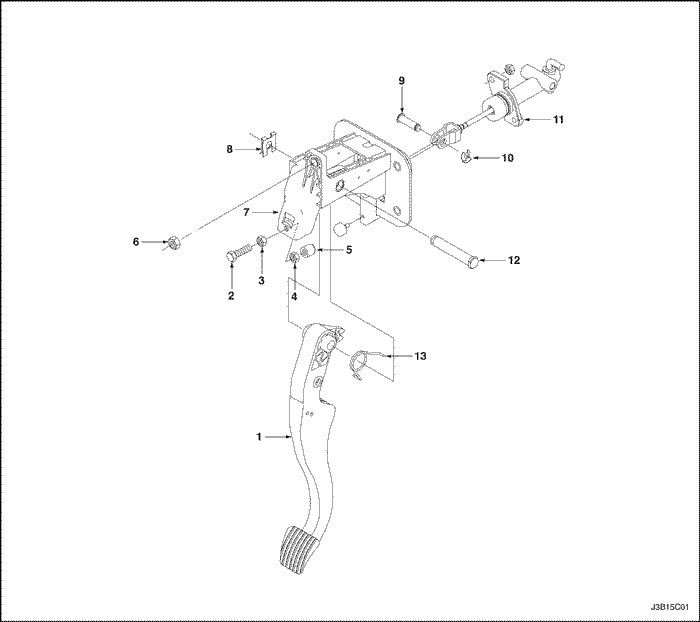 9
11
8
10
7
6
5
12
2
3
4
13
1
J3B15C01