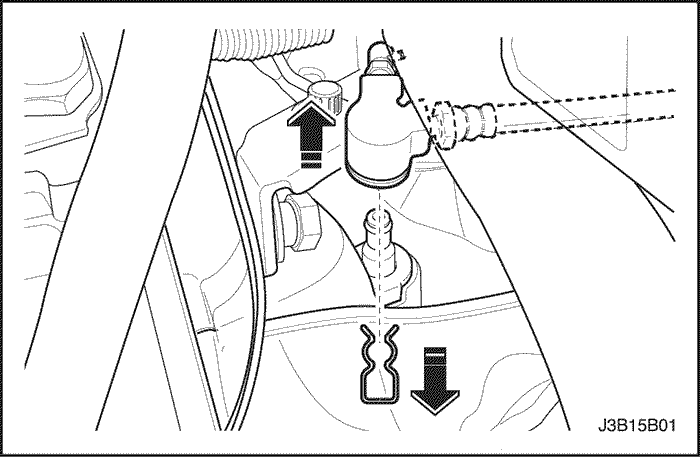 J3B15B01