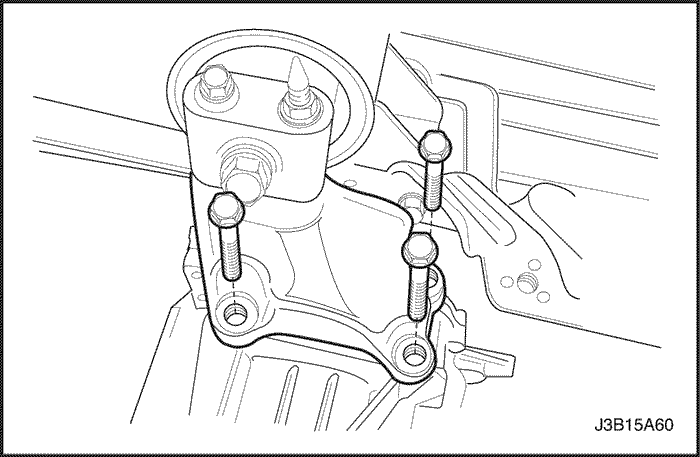 J3B15A60