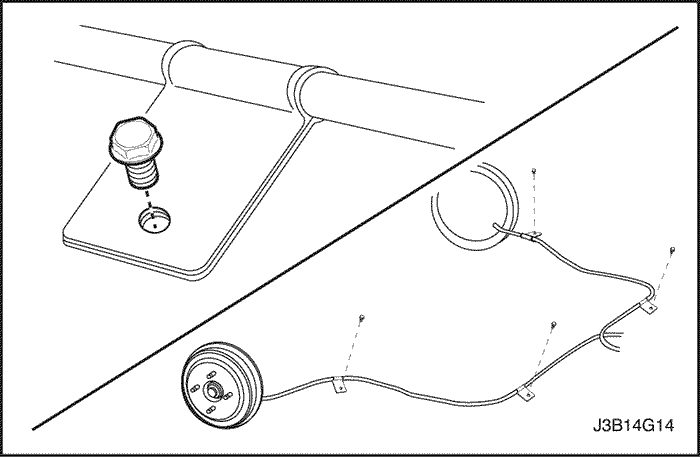 J3B14G14