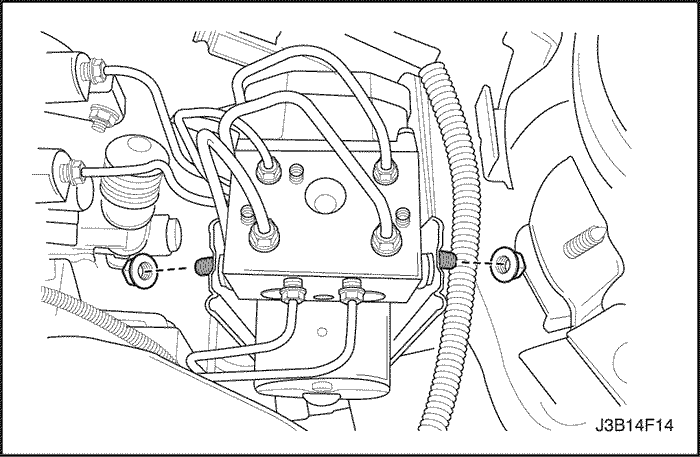 J3B14F14