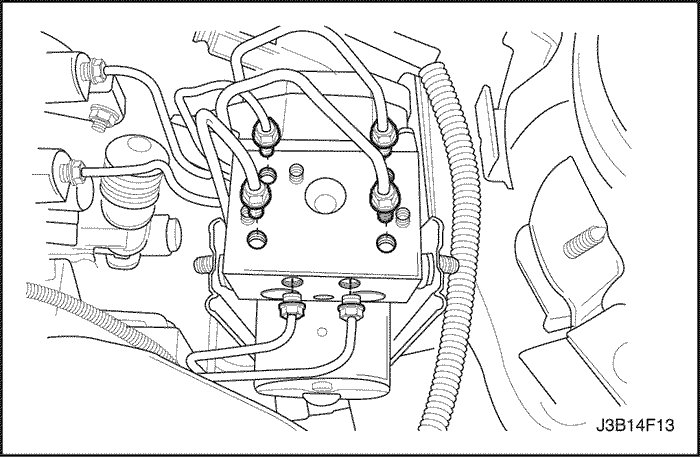 J3B14F13