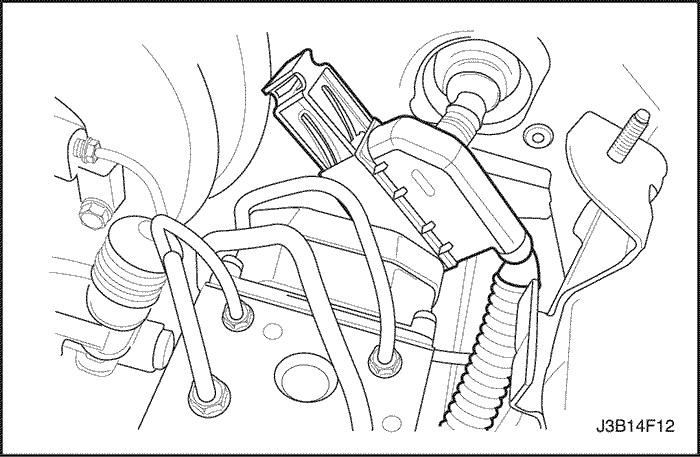 J3B14F12