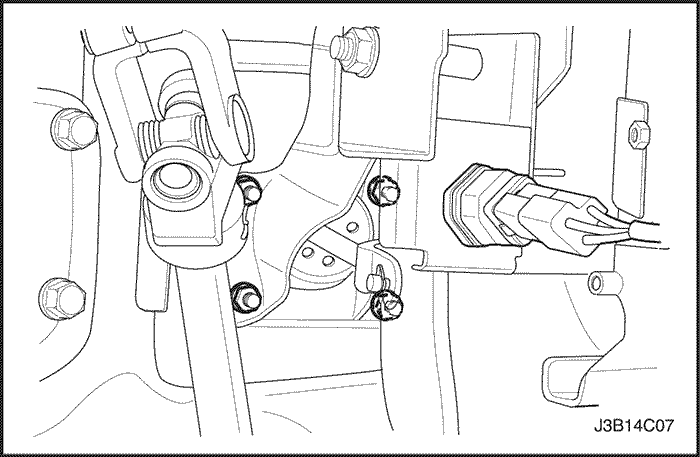 J3B14C07