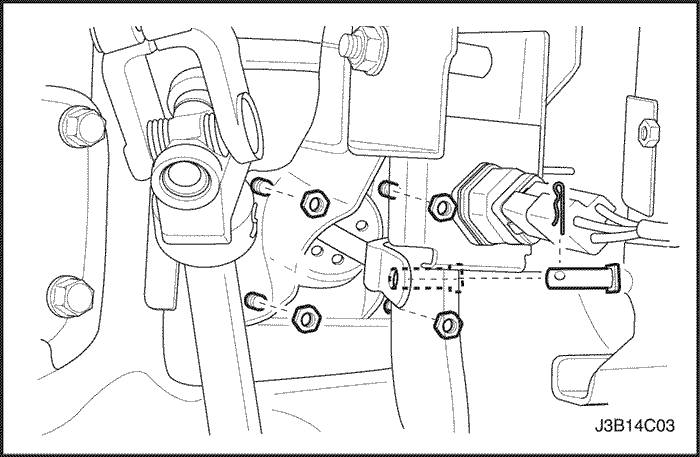 J3B14C03