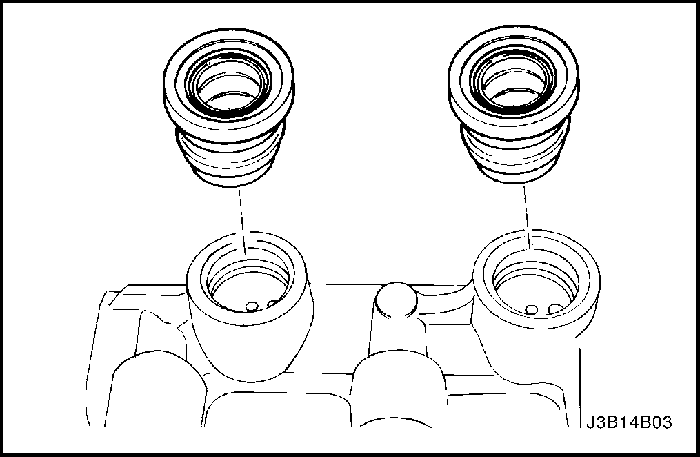 J3B14B03