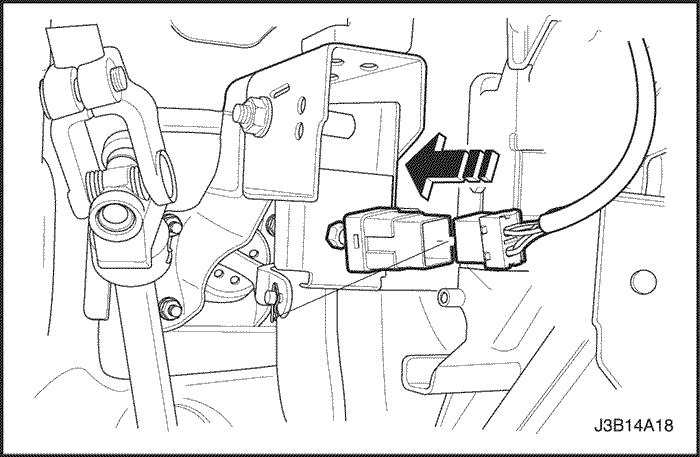 J3B14A18