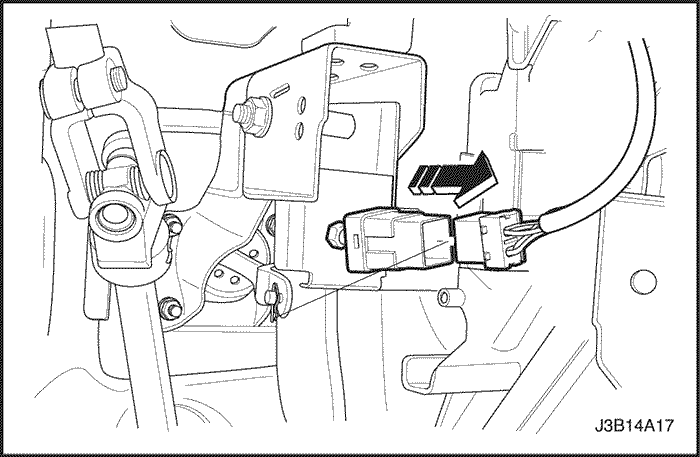 J3B14A17