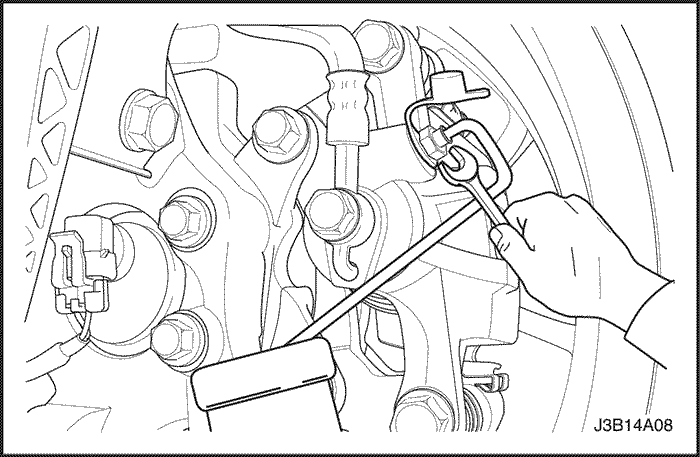 J3B14A08