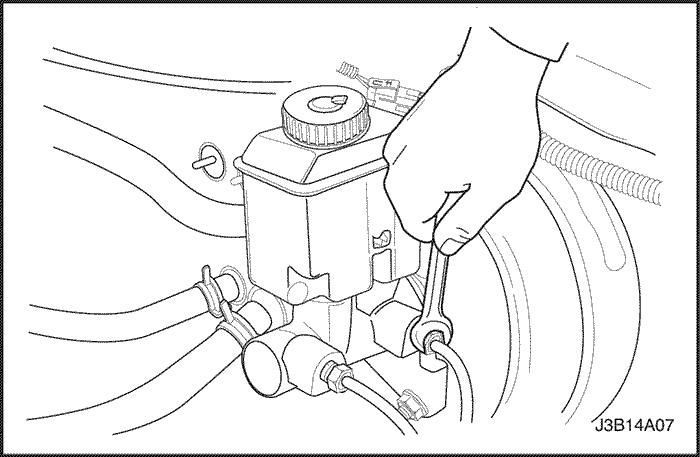 J3B14A07