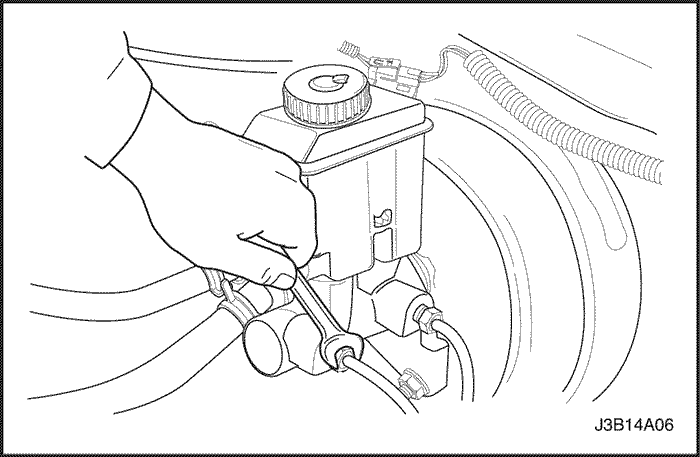 J3B14A06