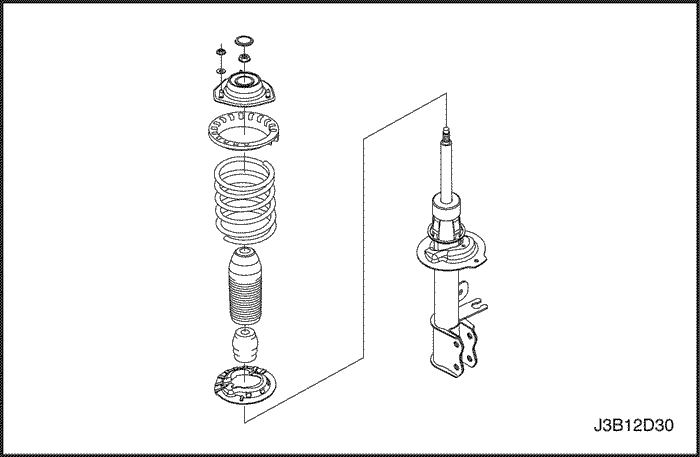 J3B12D30