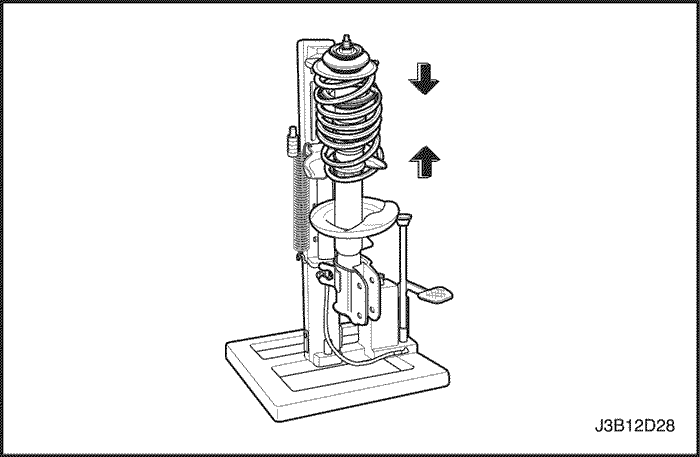 J3B12D28