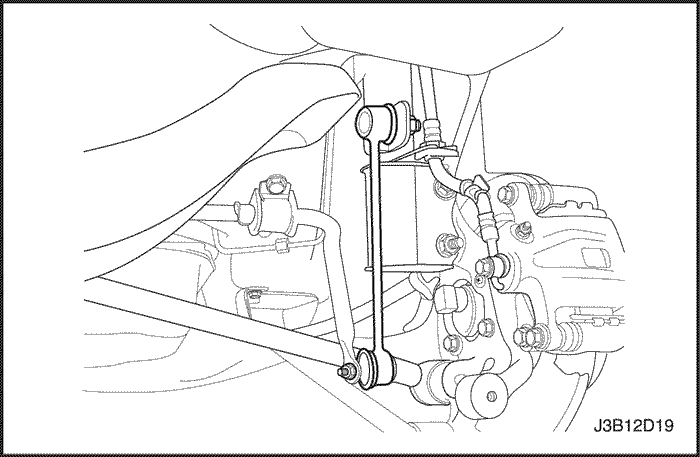 J3B12D19