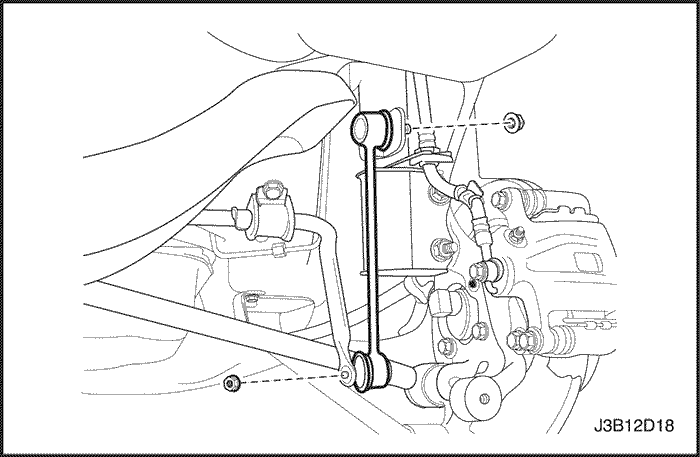 J3B12D18