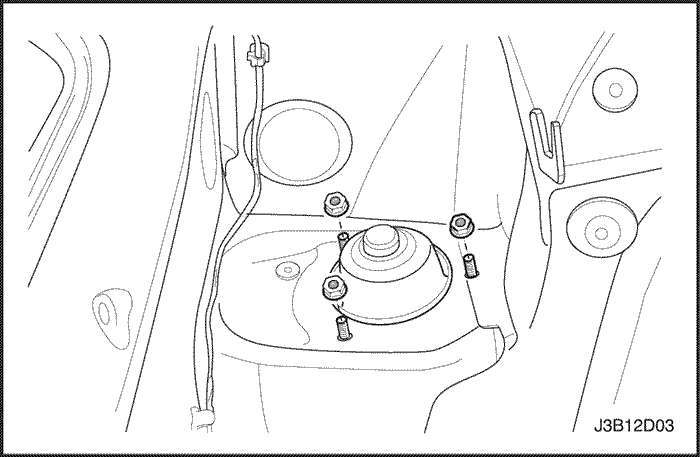 J3B12D03