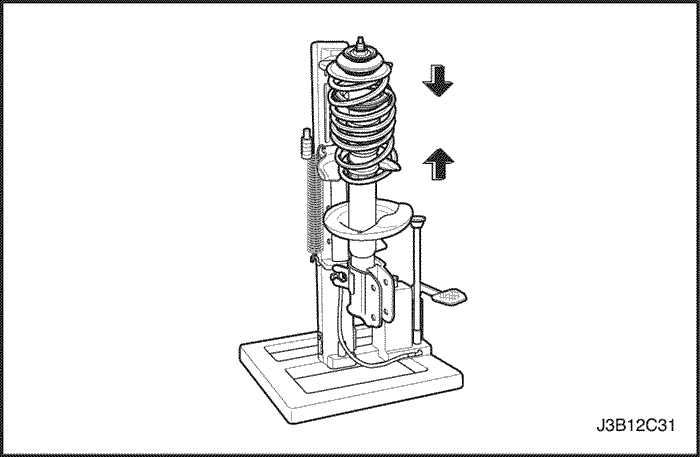 J3B12C31