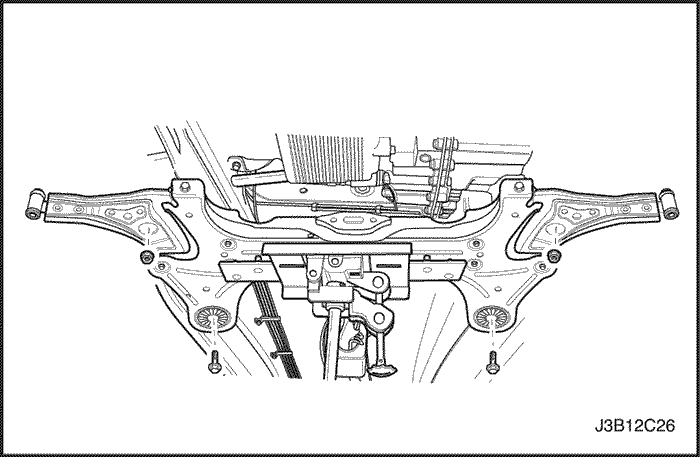 J3B12C26