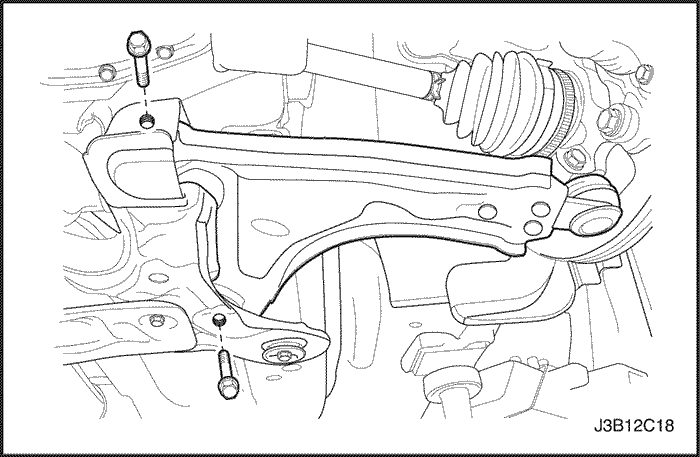 J3B12C18