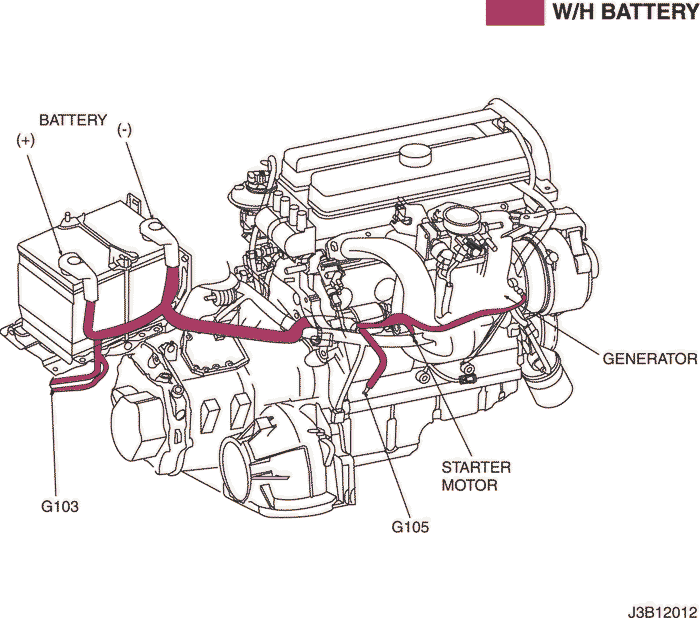 W/H BATTERY

BATTERY
(+)
(-)

GENERATOR

STARTER MOTOR

G103

G105

J3B12012