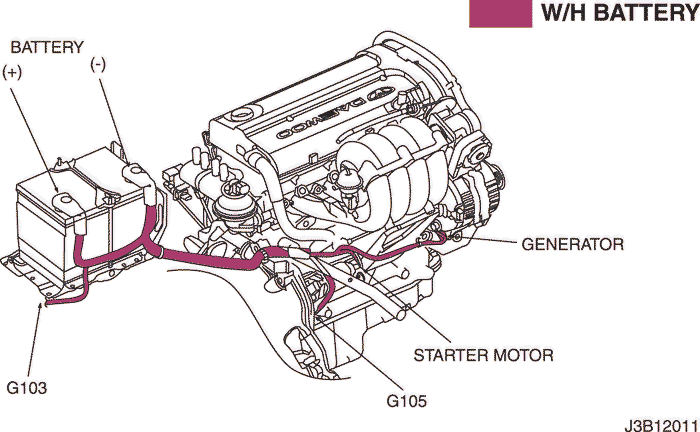 W/H BATTERY

BATTERY
(+)
(-)

DAEWOO

GENERATOR

STARTER MOTOR

G103

G105

J3B12011