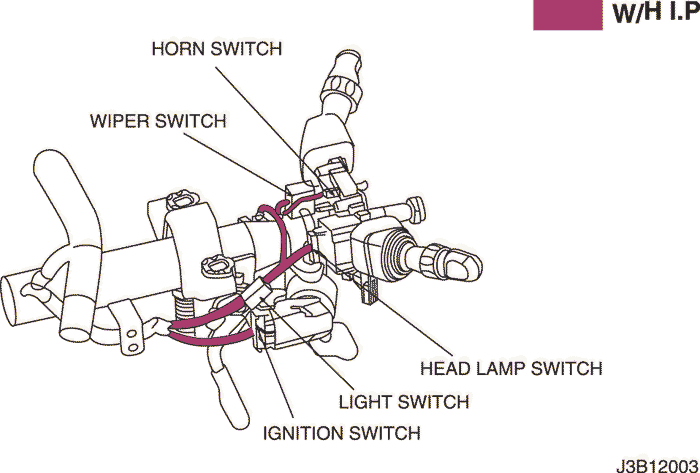 W/H I.P

HORN SWITCH

WIPER SWITCH

HEAD LAMP SWITCH

LIGHT SWITCH

IGNITION SWITCH

J3B12003