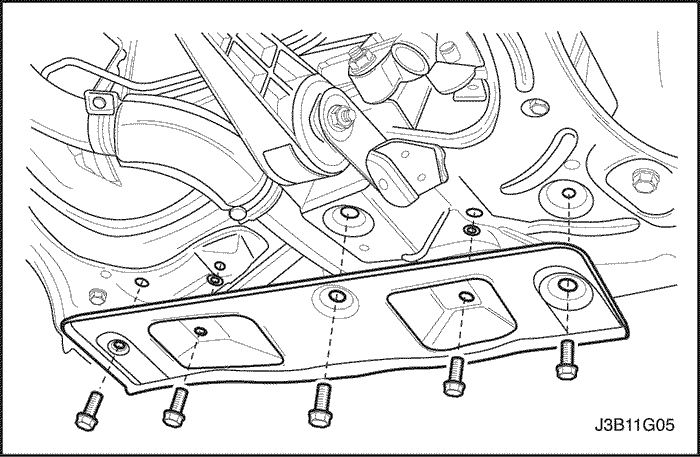 J3B11G05