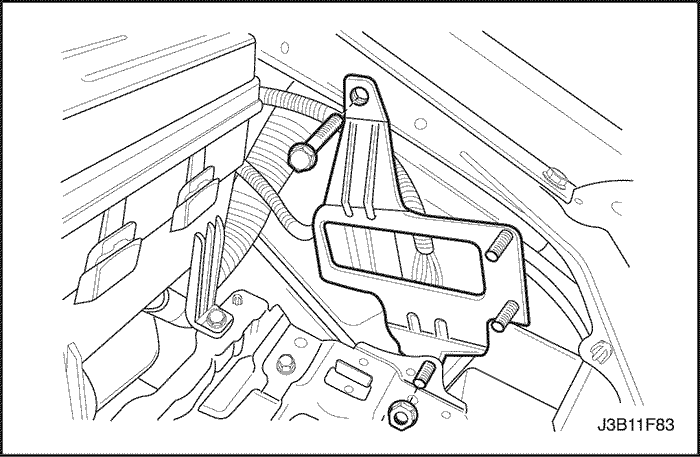 J3B11F83